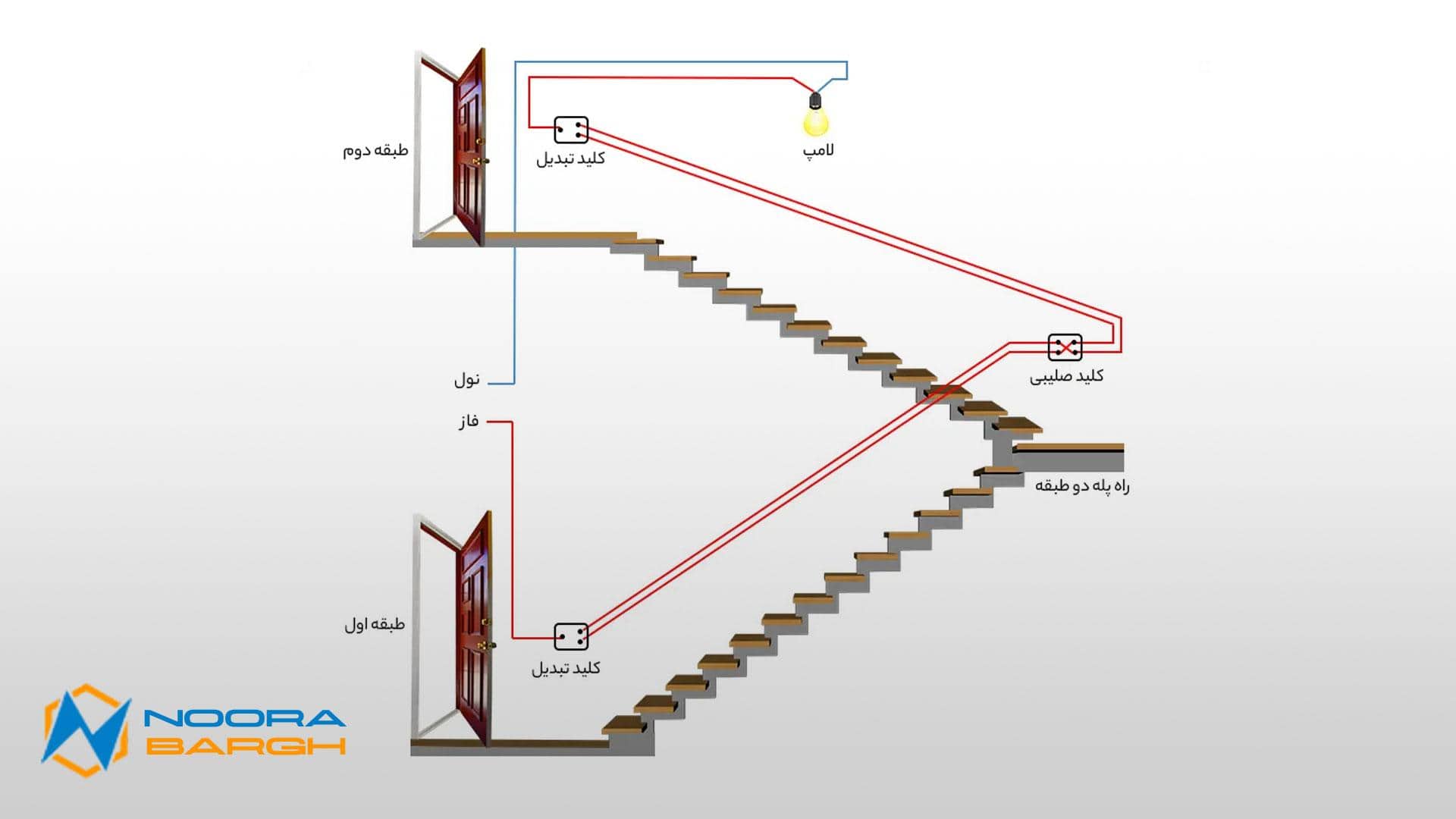 طبقه دوم

کلید تبدیل

لامپ

کلید صلیبی

نول

فاز

راه پله دو طبقه

طبقه اول

کلید تبدیل

NOORA
BARGH